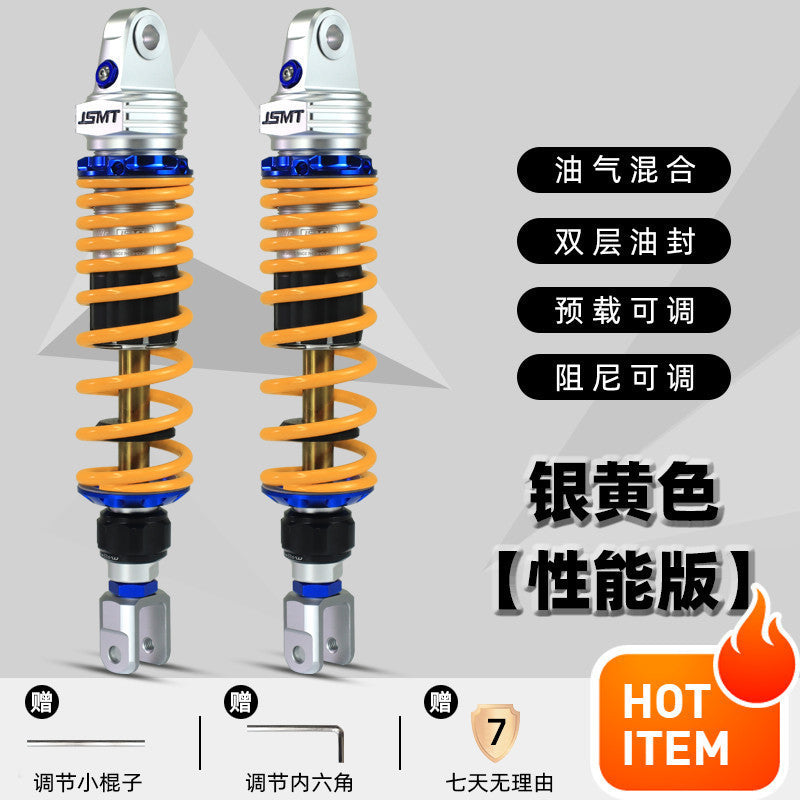 JSMT
JSMT
油气混合
双层油封
预载可调
阻尼可调
银黄色
【性能版】
赠
调节小棍子
赠
调节内六角
赠
7
七天无理由
HOT ITEM