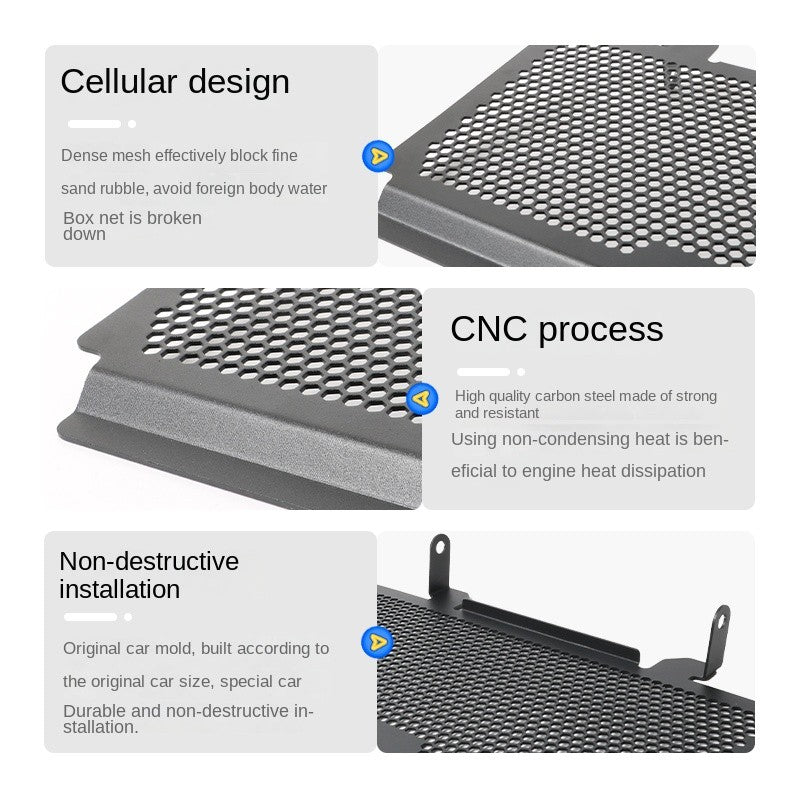 Cellular design

Dense mesh effectively block fine sand rubble, avoid foreign body water

Box net is broken down

CNC process

High quality carbon steel made of strong and resistant

Using non-condensing heat is beneficial to engine heat dissipation

Non-destructive installation

Original car mold, built according to the original car size, special car

Durable and non-destructive installation.